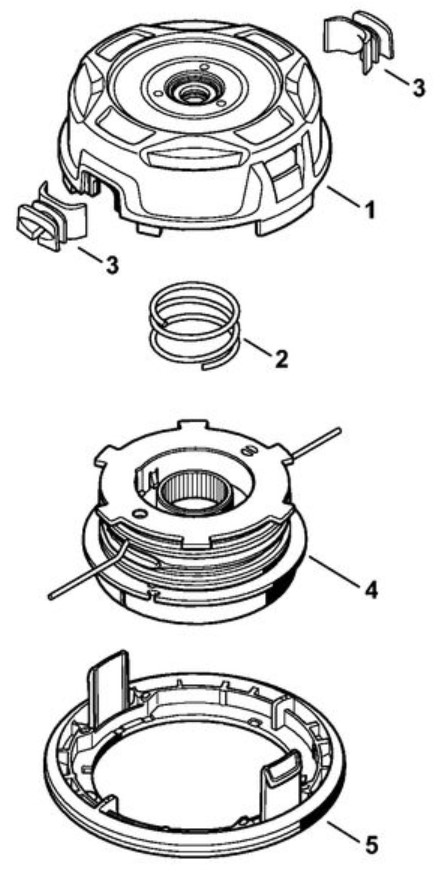 3
1
3
2
4
5